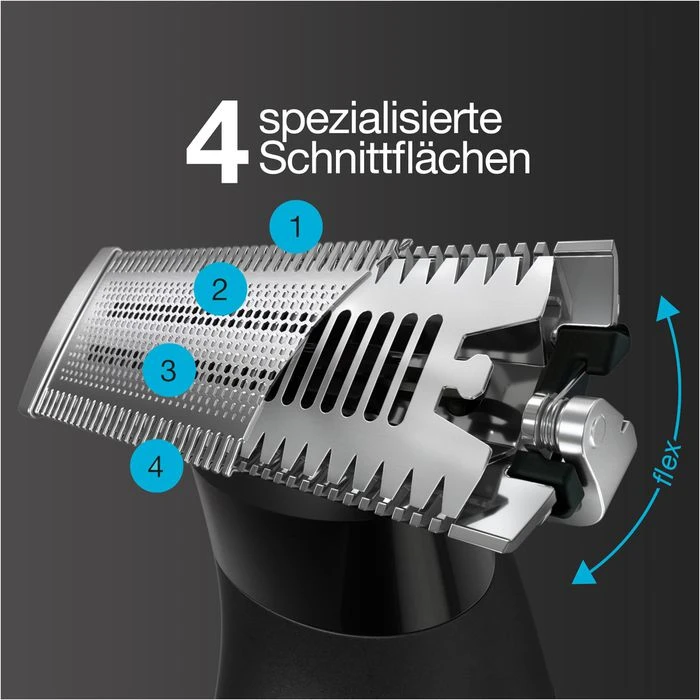 4 spezialisierte Schnittflächen

1

2

3

4

flex