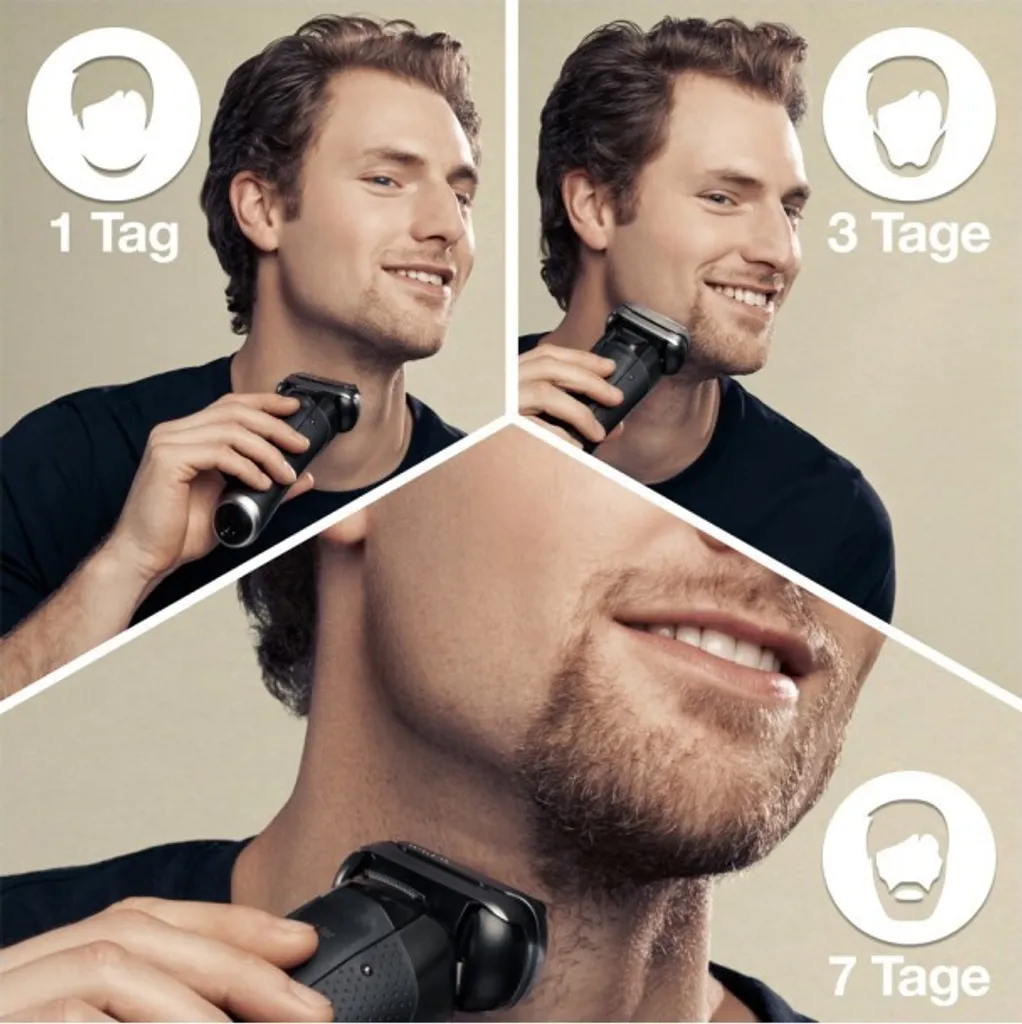 1 Tag

3 Tage

7 Tage